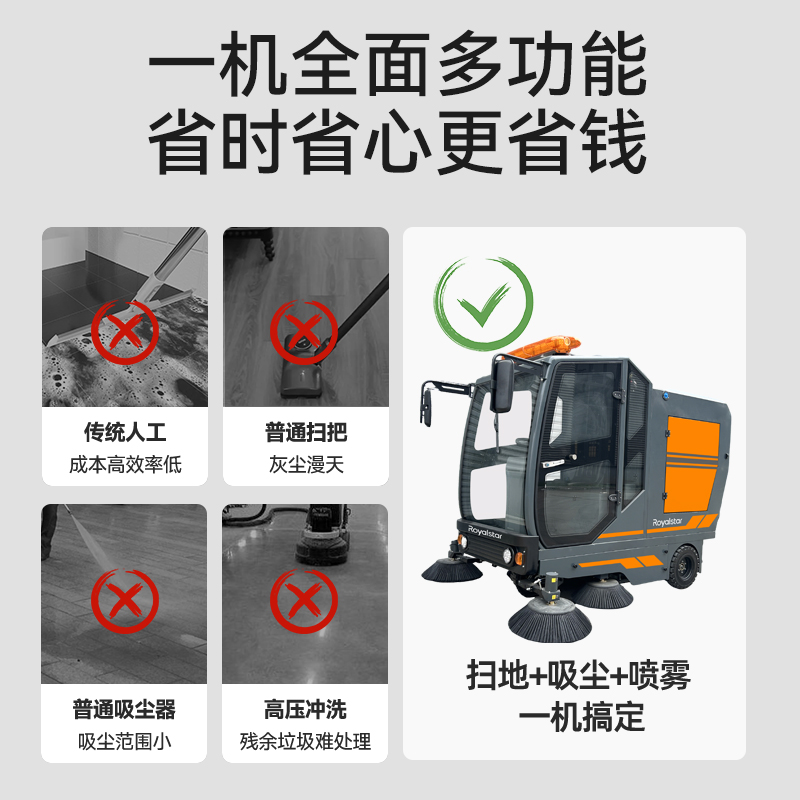 一机全面多功能
省时省心更省钱

传统人工
成本高效率低

普通扫把
灰尘漫天

普通吸尘器
吸尘范围小

高压冲洗
残余垃圾难处理

Royalstar
Royalstar

扫地+吸尘+喷雾
一机搞定